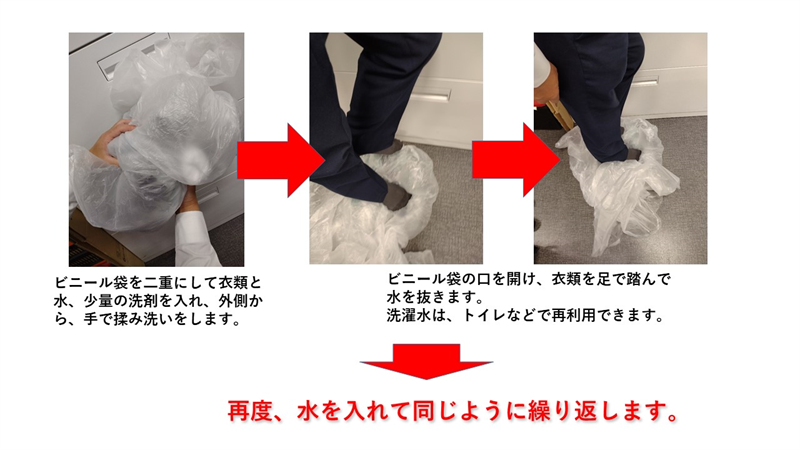 ビニール袋を二重にして衣類と水、少量の洗剤を入れ、外側から、手で揉み洗いをします。

ビニール袋の口を開け、衣類を足で踏んで水を抜きます。
洗濯水は、トイレなどで再利用できます。

再度、水を入れて同じように繰り返します。